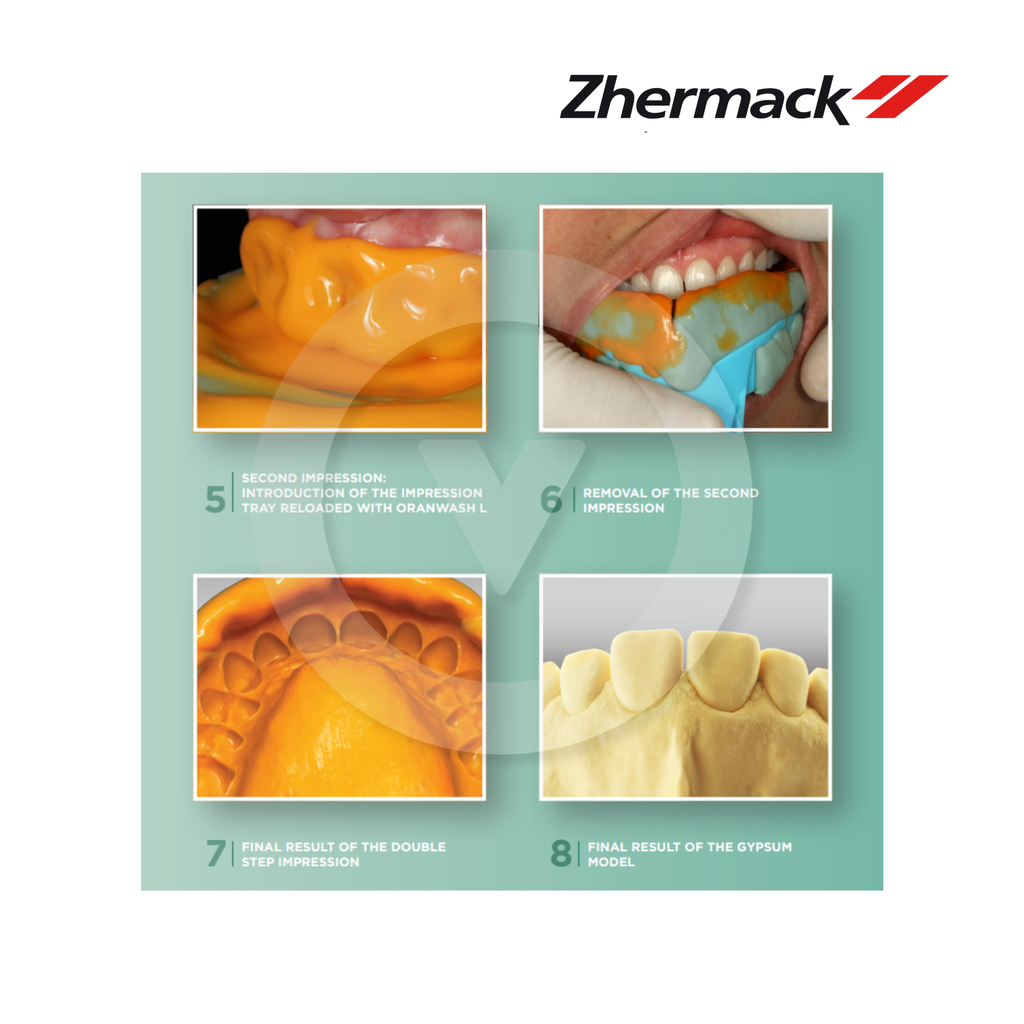 Zhermack

5 SECOND IMPRESSION: INTRODUCTION OF THE IMPRESSION TRAY RELOADED WITH ORANWASH L

6 REMOVAL OF THE SECOND IMPRESSION

7 FINAL RESULT OF THE DOUBLE STEP IMPRESSION

8 FINAL RESULT OF THE GYPSUM MODEL